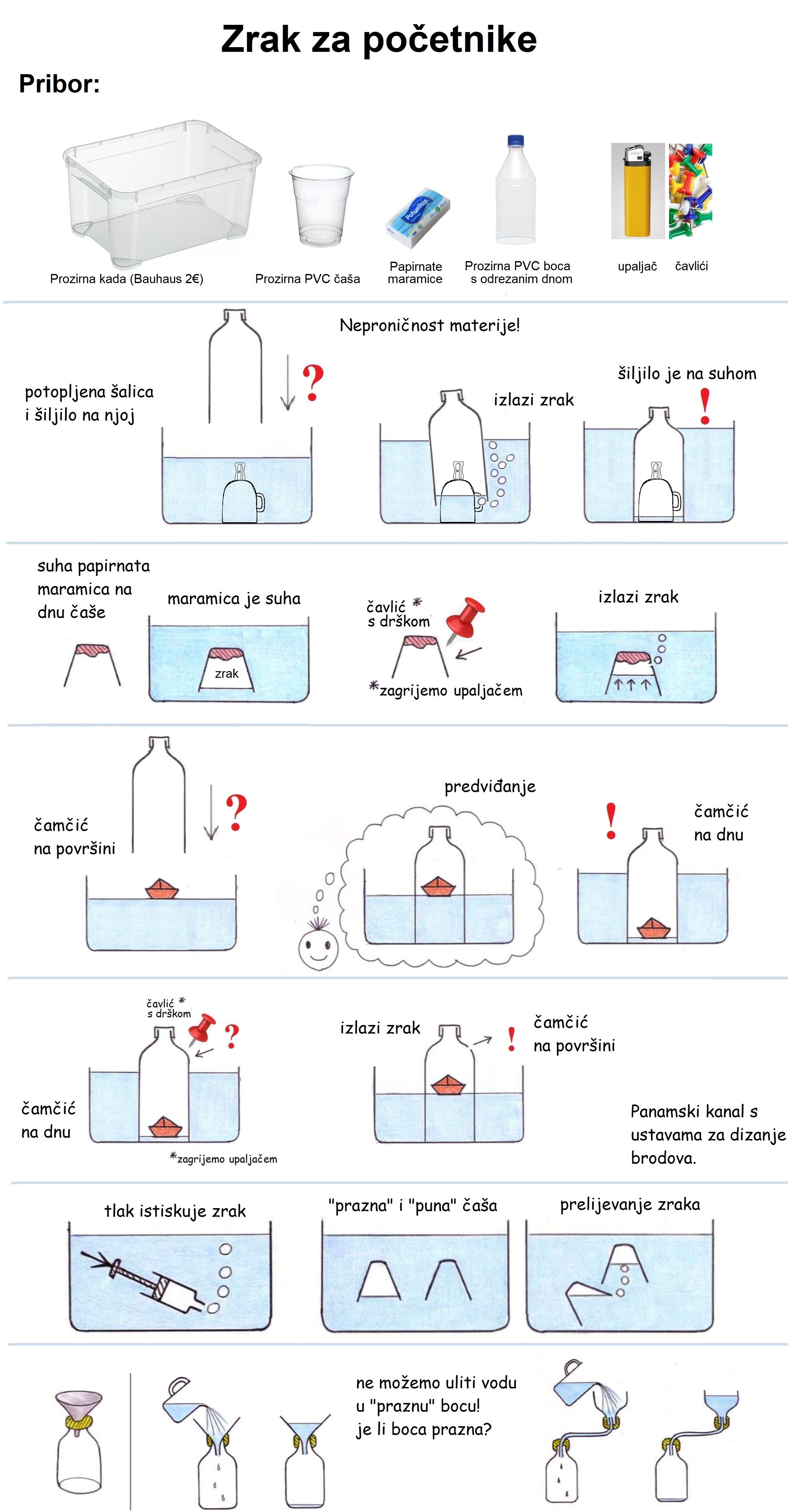 Zrak za početnike

Pribor:

Prozirna kada (Bauhaus 2€)

Prozirna PVC čaša

Papirnate maramice

Prozirna PVC boca s odrezanim dnom

upaljač

čavlići

Neproničnost materije!

potopljena šalica i šiljilo na njoj

?

izlazi zrak

šiljilo je na suhom

!

suha papirnata maramica na dnu čaše

maramica je suha

zrak

čavlić * s drškom

*zagrijemo upaljačem

izlazi zrak

čamčić na površini

?

predviđanje

!

čamčić na dnu

čavlić * s drškom

?

čamčić na dnu

*zagrijemo upaljačem

izlazi zrak

!

čamčić na površini

Panamski kanal s ustavama za dizanje brodova.

tlak istiskuje zrak

"prazna" i "puna" čaša

prelijevanje zraka

ne možemo uliti vodu u "praznu" bocu! je li boca prazna?