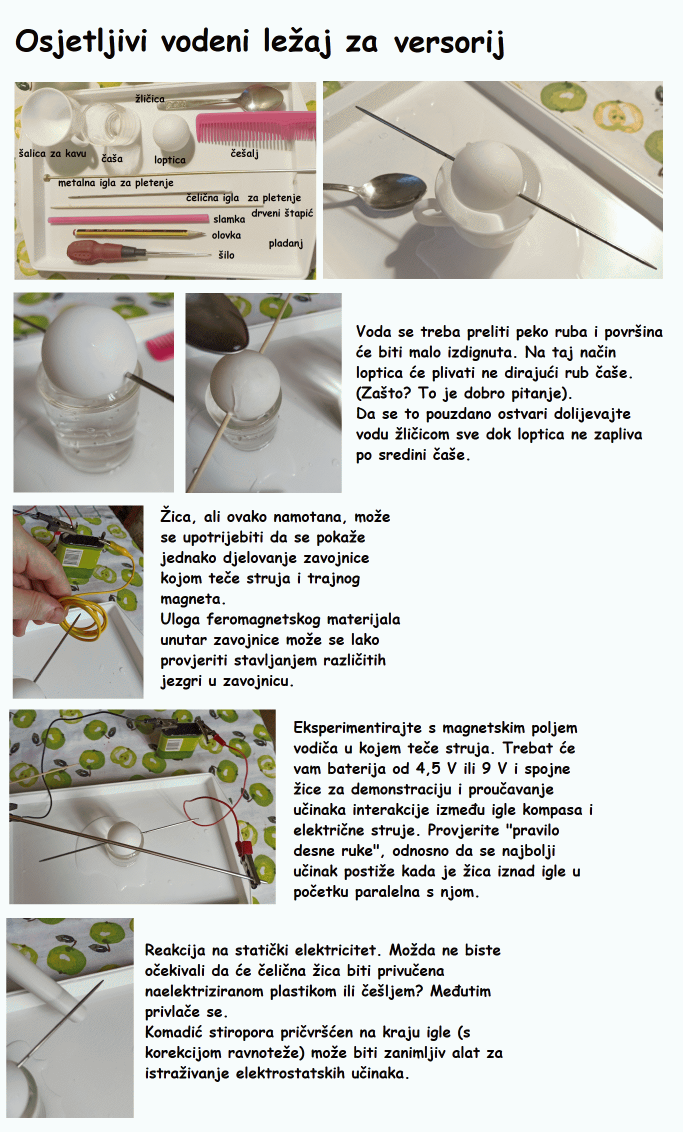 Osjetljivi vodeni ležaj za versorij

žličica
šalica za kavu
čaša
loptica
češalj
metalna igla za pletenje
čelična igla za pletenje
slamka
drveni štapić
olovka
pladanj
šilo

Voda se treba preliti peko ruba i površina će biti malo izdignuta. Na taj način loptica će plivati ne dirajući rub čaše. (Zašto? To je dobro pitanje).
Da se to pouzdano ostvari dolijevajte vodu žličicom sve dok loptica ne zapliva po sredini čaše.

Žica, ali ovako namotana, može se upotrijebiti da se pokaže jednako djelovanje zavojnice kojom teče struja i trajnog magneta.
Uloga feromagnetskog materijala unutar zavojnice može se lako provjeriti stavljanjem različitih jezgri u zavojnicu.

Eksperimentirajte s magnetskim poljem vodiča u kojem teče struja. Trebat će vam baterija od 4,5 V ili 9 V i spojne žice za demonstraciju i proučavanje učinaka interakcije između igle kompasa i električne struje. Provjerite "pravilo desne ruke", odnosno da se najbolji učinak postiže kada je žica iznad igle u početku paralelna s njom.

Reakcija na statički elektricitet. Možda ne biste očekivali da će čelična žica biti privučena naelektriziranom plastikom ili češljem? Međutim privlače se.
Komadić stiropora pričvršćen na kraju igle (s korekcijom ravnoteže) može biti zanimljiv alat za istraživanje elektrostatskih učinaka.