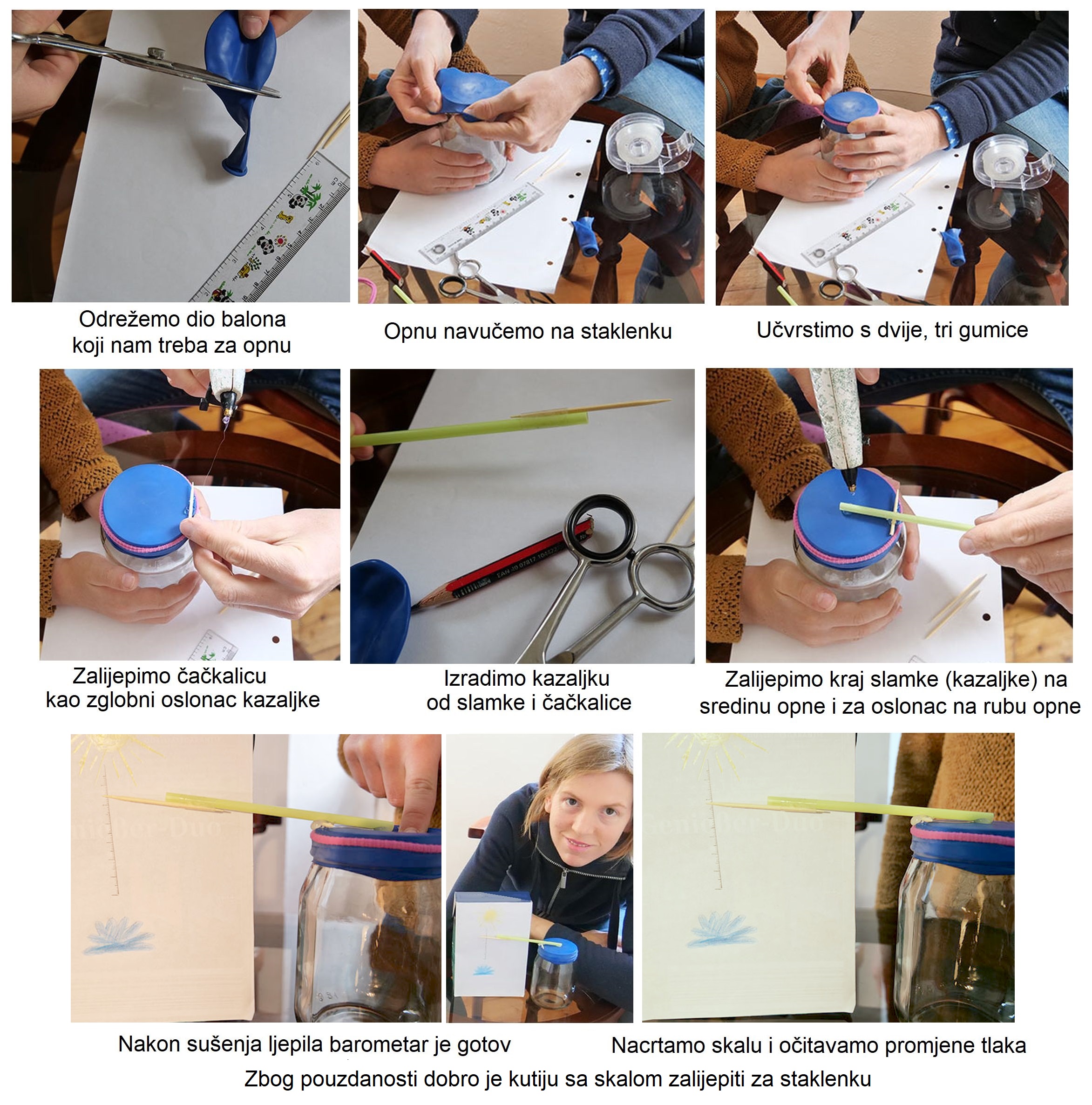 Odrežemo dio balona koji nam treba za opnu

Opnu navučemo na staklenku

Učvrstimo s dvije, tri gumice

Zalijepimo čačkalicu kao zglobni oslonac kazaljke

Izradimo kazaljku od slamke i čačkalice

Zalijepimo kraj slamke (kazaljke) na sredinu opne i za oslonac na rubu opne

Nakon sušenja ljepila barometar je gotov

Nacrtamo skalu i očitavamo promjene tlaka

Zbog pouzdanosti dobro je kutiju sa skalom zalijepiti za staklenku